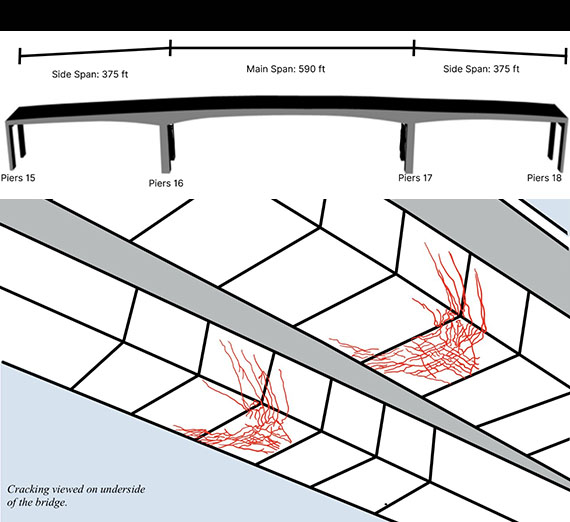 Side Span: 375 ft
Main Span: 590 ft
Side Span: 375 ft

Piers 15
Piers 16
Piers 17
Piers 18

Cracking viewed on underside of the bridge.